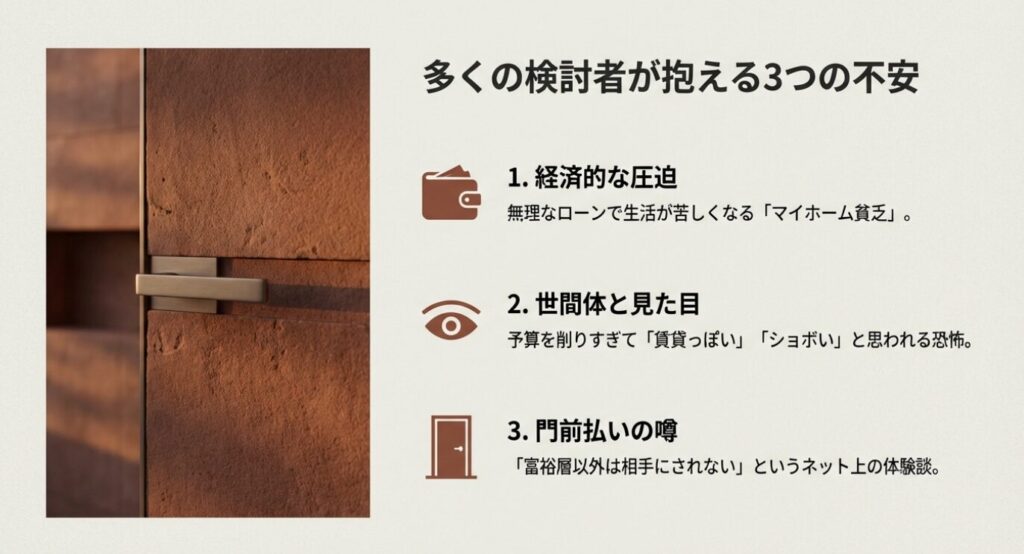 多くの検討者が抱える3つの不安

1. 経済的な圧迫
無理なローンで生活が苦しくなる「マイホーム貧乏」。

2. 世間体と見た目
予算を削りすぎて「賃貸っぽい」「ショボい」と思われる恐怖。

3. 門前払いの噂
「富裕層以外は相手にされない」というネット上の体験談。