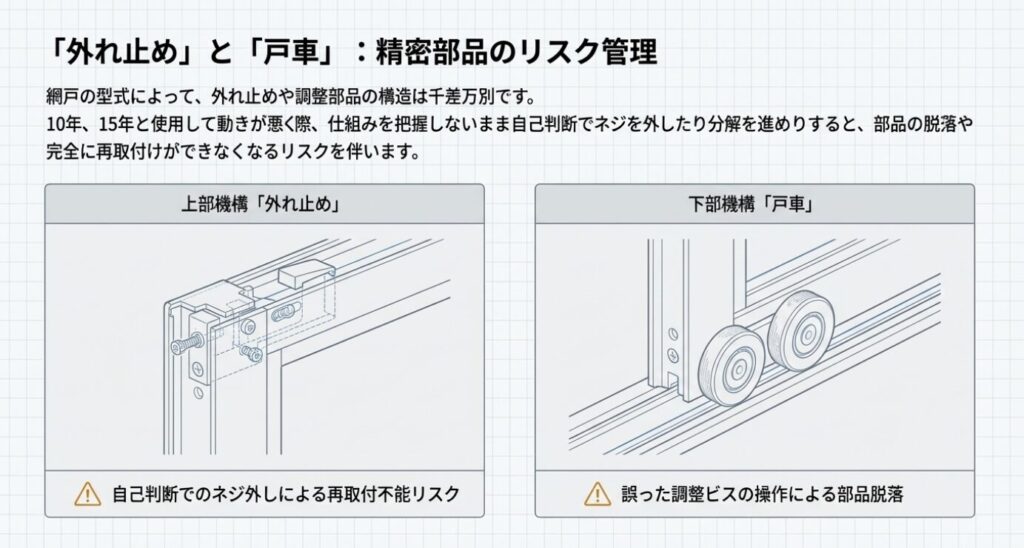 「外れ止め」と「戸車」：精密部品のリスク管理

網戸の型式によって、外れ止めや調整部品の構造は千差万別です。
10年、15年と使用して動きが悪く際、仕組みを把握しないまま自己判断でネジを外したり分解を進めりすると、部品の脱落や完全に再取付けができなくなるリスクを伴います。

上部機構「外れ止め」

自己判断でのネジ外しによる再取付不能リスク

下部機構「戸車」

誤った調整ビスの操作による部品脱落