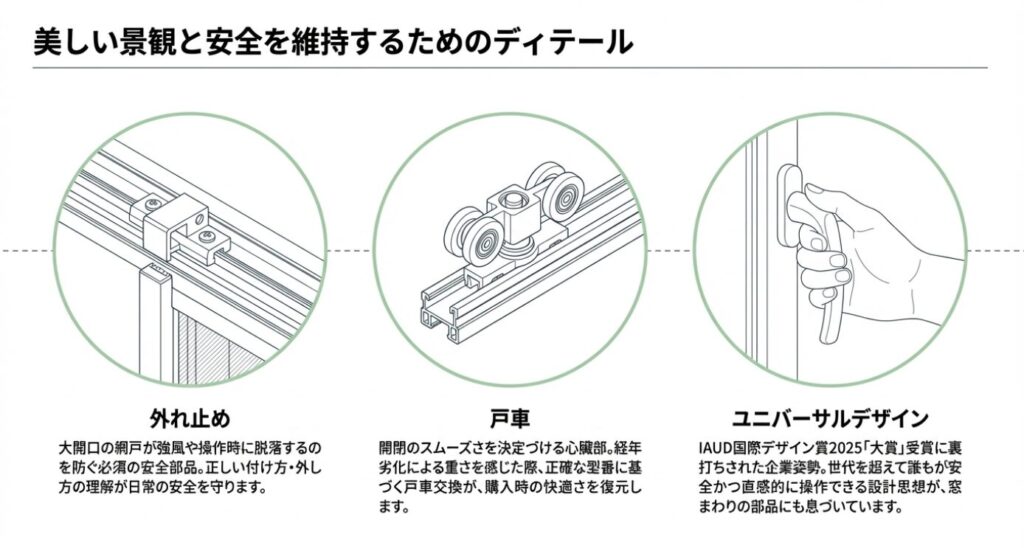 美しい景観と安全を維持するためのディテール

外れ止め

大開口の網戸が強風や操作時に脱落するのを防ぐ必須の安全部品。正しい付け方・外し方の理解が日常の安全を守ります。

戸車

開閉のスムーズさを決定づける心臓部。経年劣化による重さを感じた際、正確な型番に基づく戸車交換が、購入時の快適さを復元します。

ユニバーサルデザイン

IAUD国際デザイン賞2025「大賞」受賞に裏打ちされた企業姿勢。世代を超えて誰もが安全かつ直感的に操作できる設計思想が、窓まわりの部品にも息づいています。